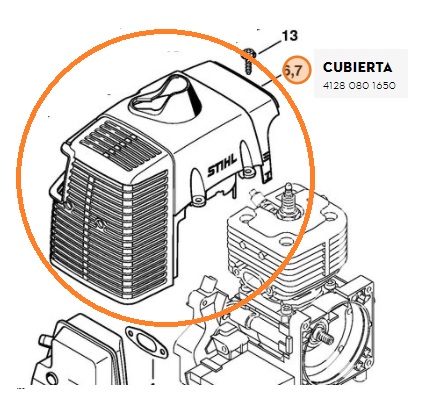 13

6,7

CUBIERTA
4128 080 1650

STIHL